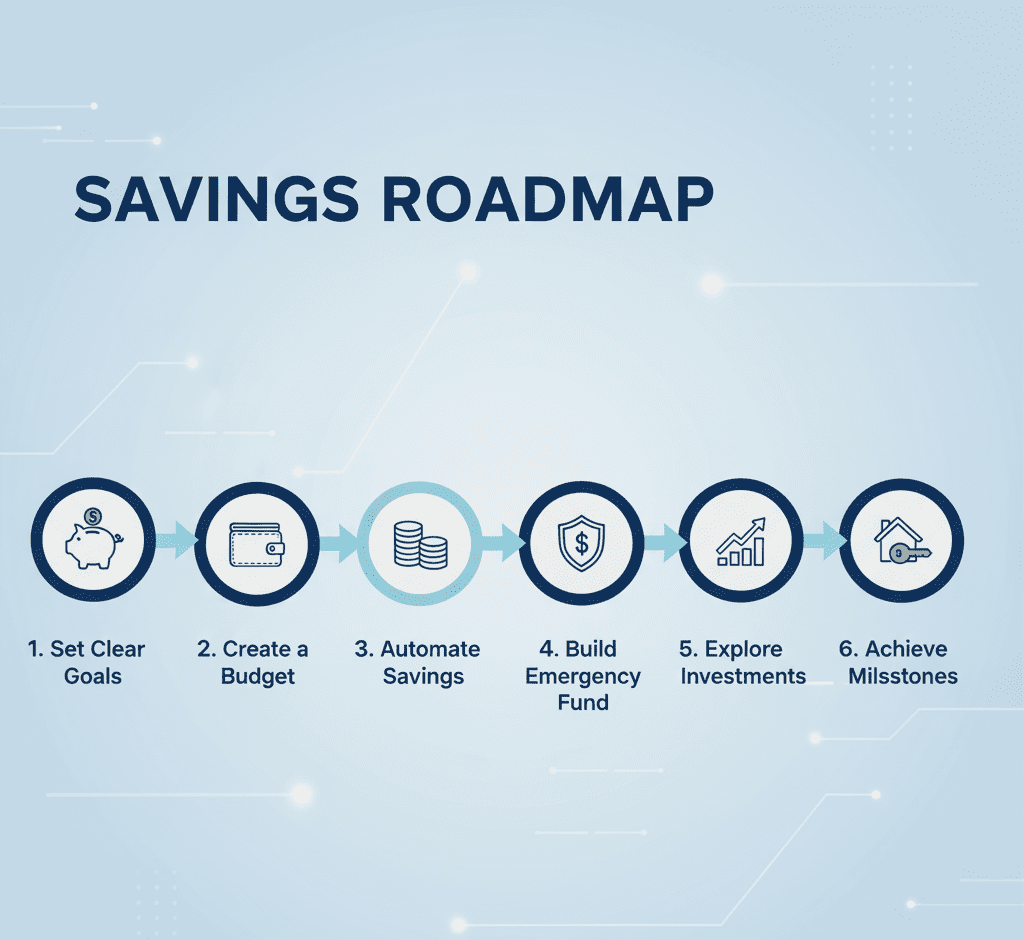 SAVINGS ROADMAP

$

$

1. Set Clear Goals

2. Create a Budget

3. Automate Savings

4. Build Emergency Fund

5. Explore Investments

6. Achieve Milsstones